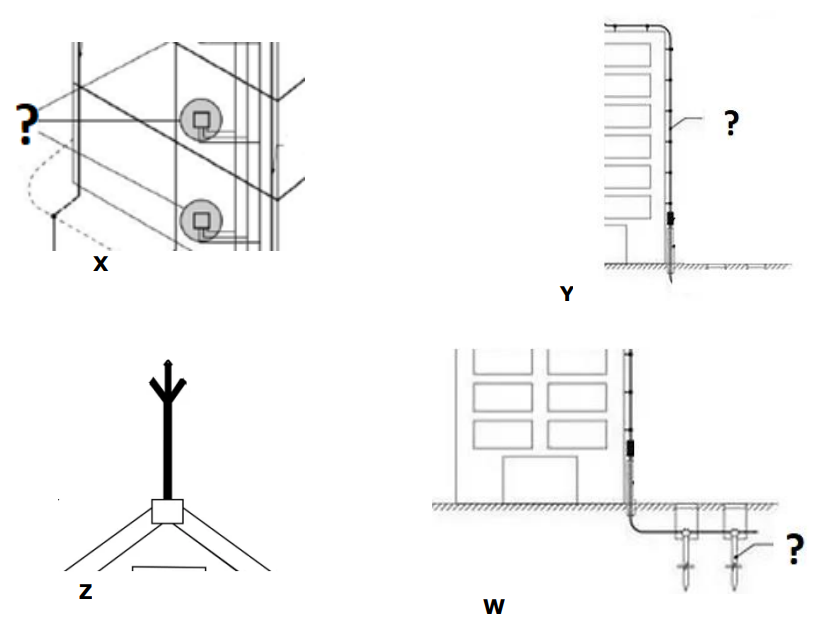 ?
X

?
Y

Z

?
W