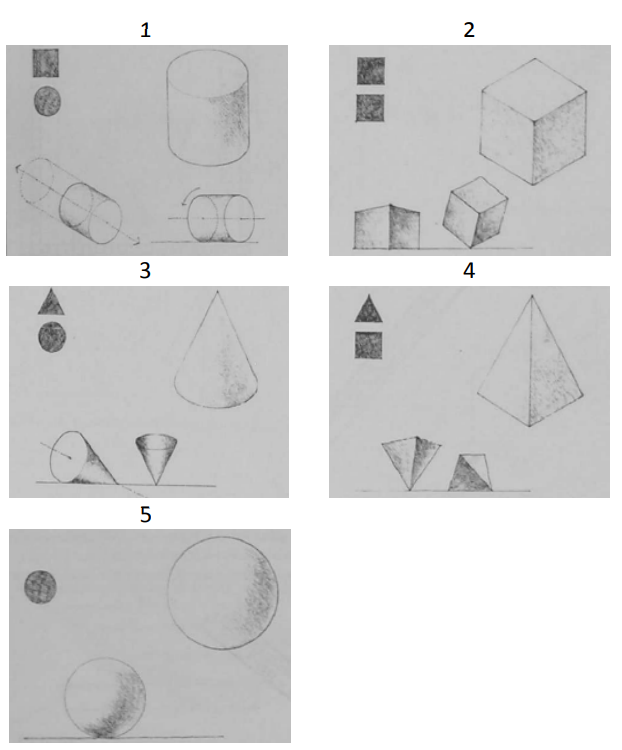 1

2

3

4

5