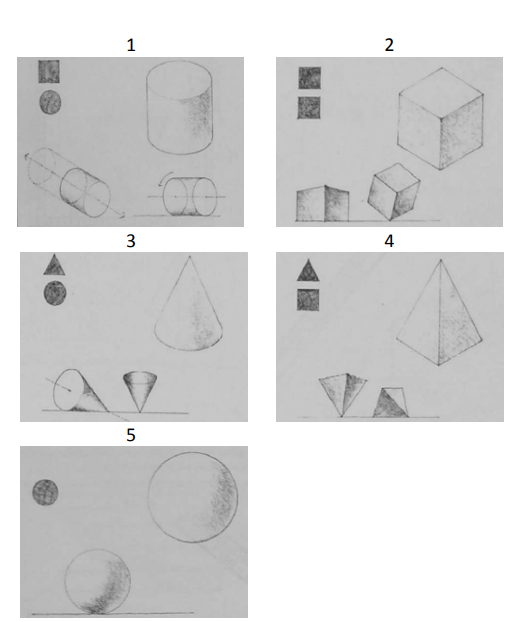 1

2

3

4

5